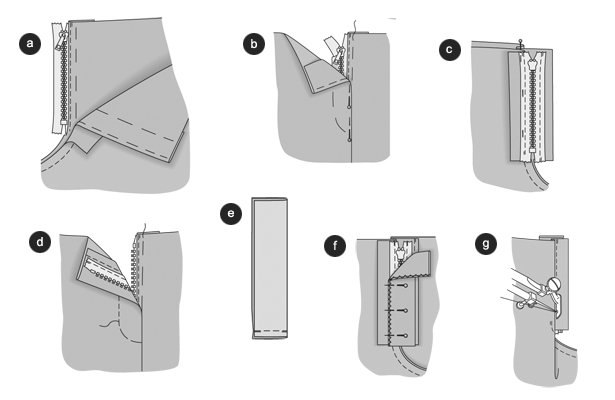 a
b
c
d
e
f
g